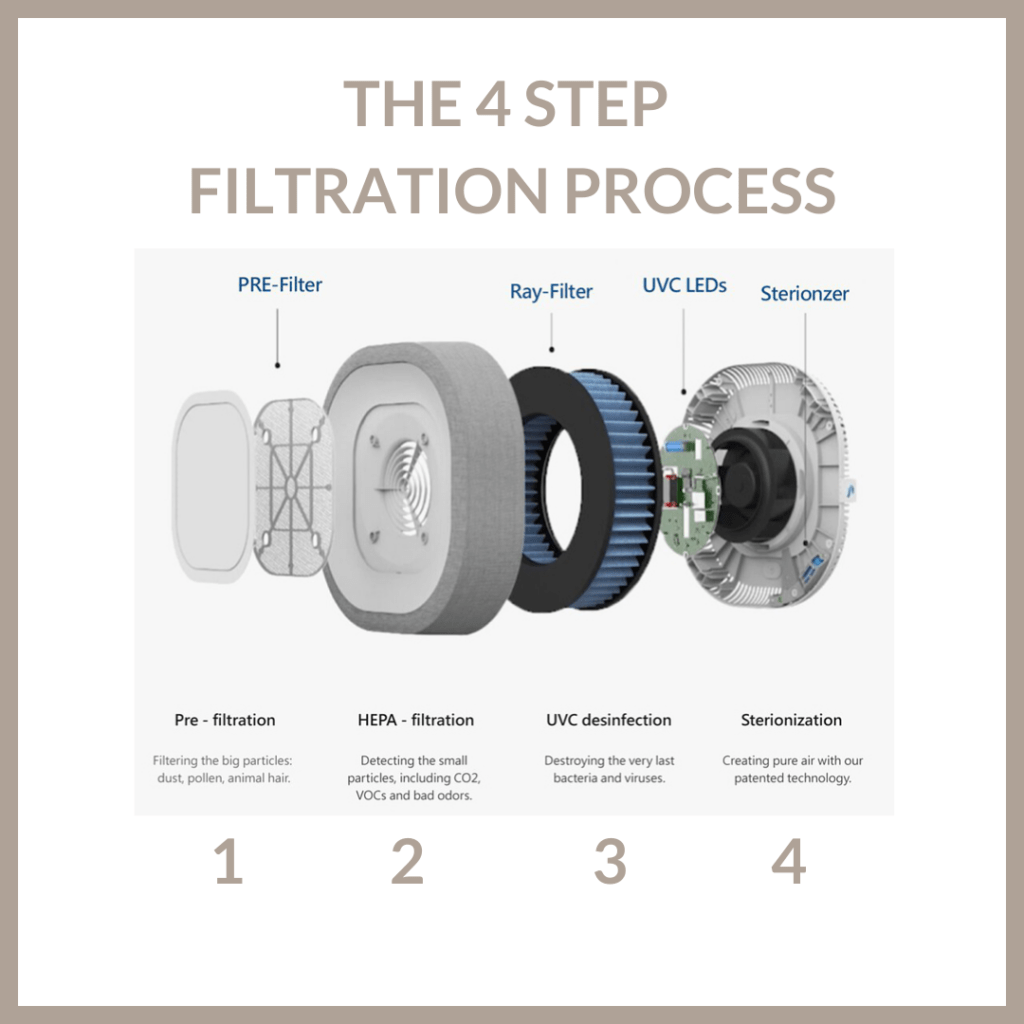 THE 4 STEP
FILTRATION PROCESS

PRE-Filter

Ray-Filter

UVC LEDs

Sterionzer

Pre - filtration

Filtering the big particles: dust, pollen, animal hair.

HEPA - filtration

Detecting the small particles, including CO2, VOCs and bad odors.

UVC desinfection

Destroying the very last bacteria and viruses.

Sterionization

Creating pure air with our patented technology.

1

2

3

4